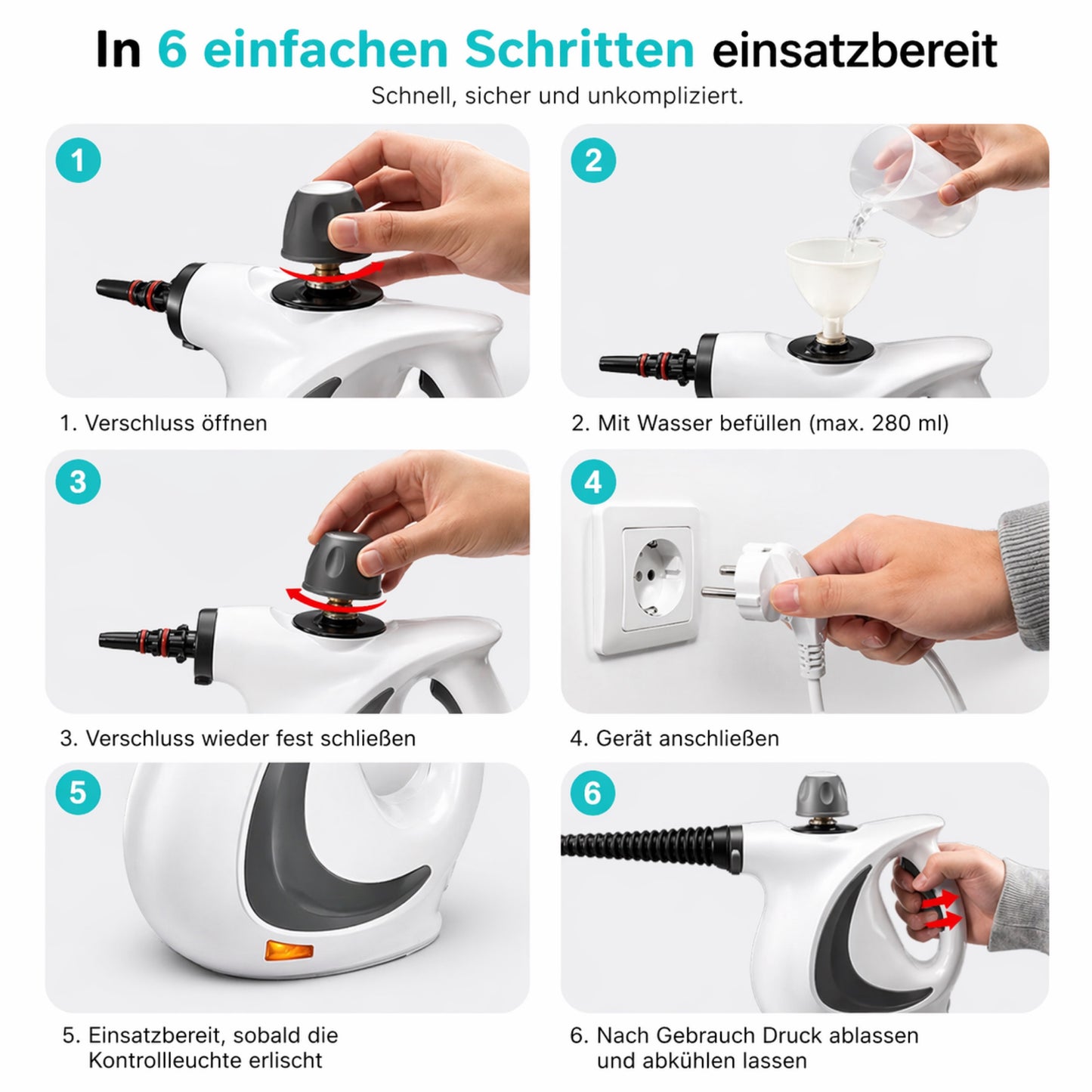 In 6 einfachen Schritten einsatzbereit

Schnell, sicher und unkompliziert.

1

1. Verschluss öffnen

2

2. Mit Wasser befüllen (max. 280 ml)

3

3. Verschluss wieder fest schließen

4

4. Gerät anschließen

5

5. Einsatzbereit, sobald die Kontrollleuchte erlischt

6

6. Nach Gebrauch Druck ablassen und abkühlen lassen